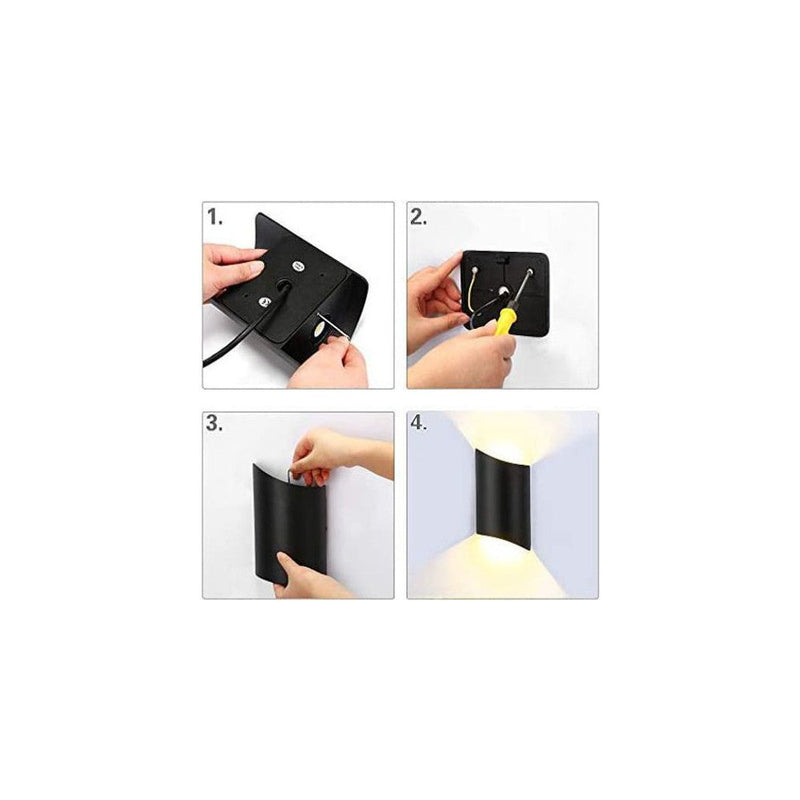 1.

2.

3.

4.