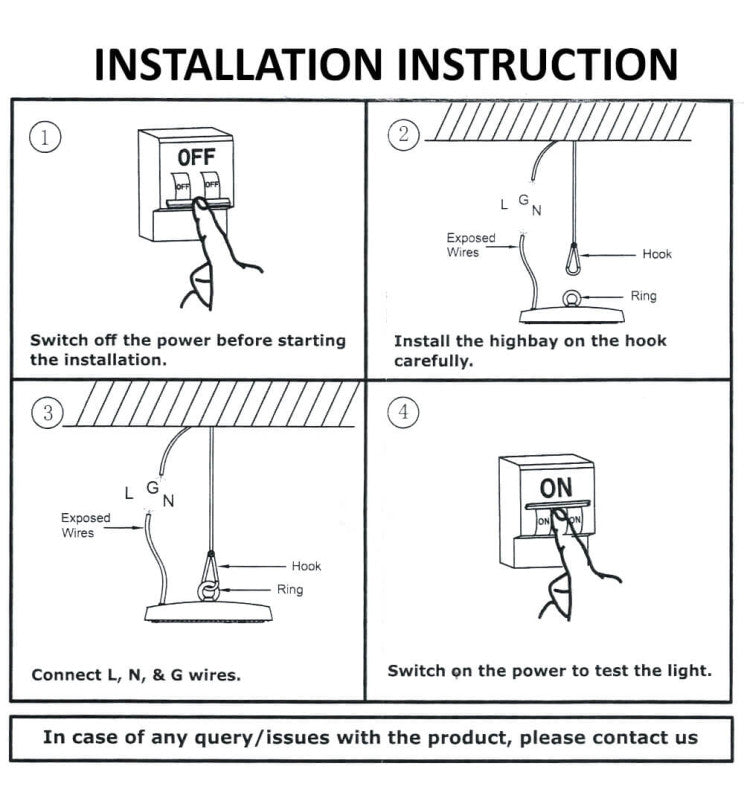 INSTALLATION INSTRUCTION

1

OFF

OFF OFF

Switch off the power before starting the installation.

2

L G N

Exposed Wires

Hook

Ring

Install the highbay on the hook carefully.

3

L G N

Exposed Wires

Hook

Ring

Connect L, N, & G wires.

4

ON

ON ON

Switch on the power to test the light.

In case of any query/issues with the product, please contact us