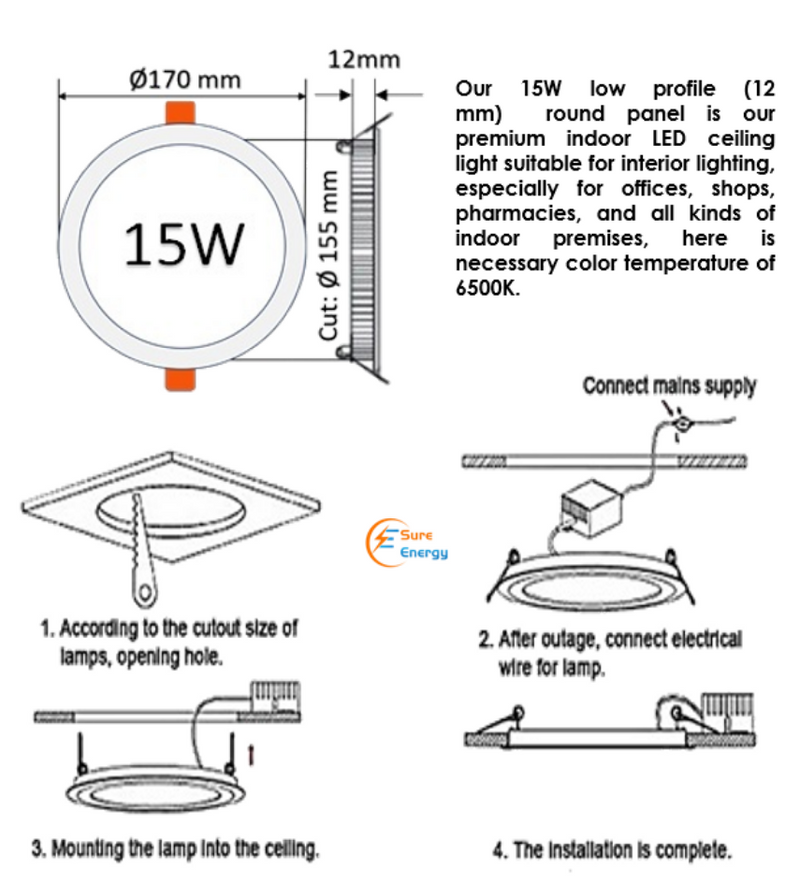 Ø170 mm

12mm

15W

Cut: Ø 155 mm

Our 15W low profile (12 mm) round panel is our premium indoor LED ceiling light suitable for interior lighting, especially for offices, shops, pharmacies, and all kinds of indoor premises, here is necessary color temperature of 6500K.

Connect mains supply

Sure Energy

1. According to the cutout size of lamps, opening hole.

2. After outage, connect electrical wire for lamp.

3. Mounting the lamp into the ceiling.

4. The installation is complete.