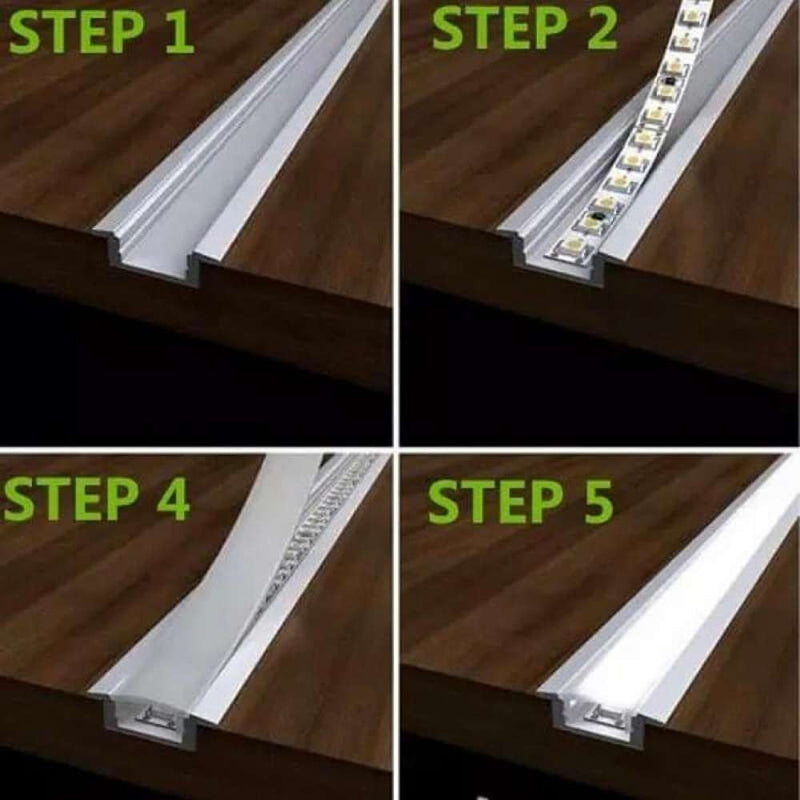 STEP 1

STEP 2

STEP 4

STEP 5