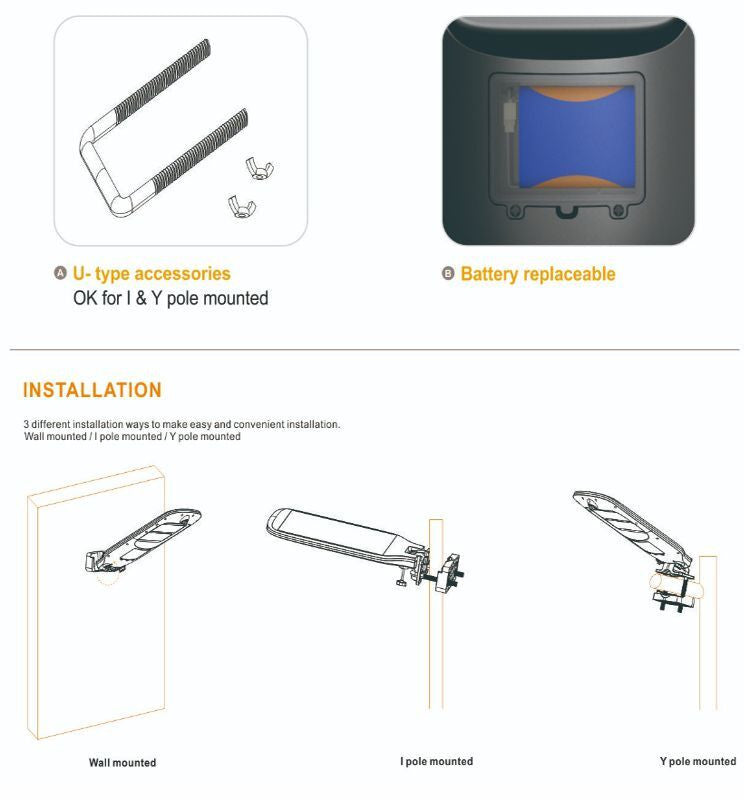 A U- type accessories
OK for I & Y pole mounted

B Battery replaceable

INSTALLATION

3 different installation ways to make easy and convenient installation.
Wall mounted / I pole mounted / Y pole mounted

Wall mounted

I pole mounted

Y pole mounted