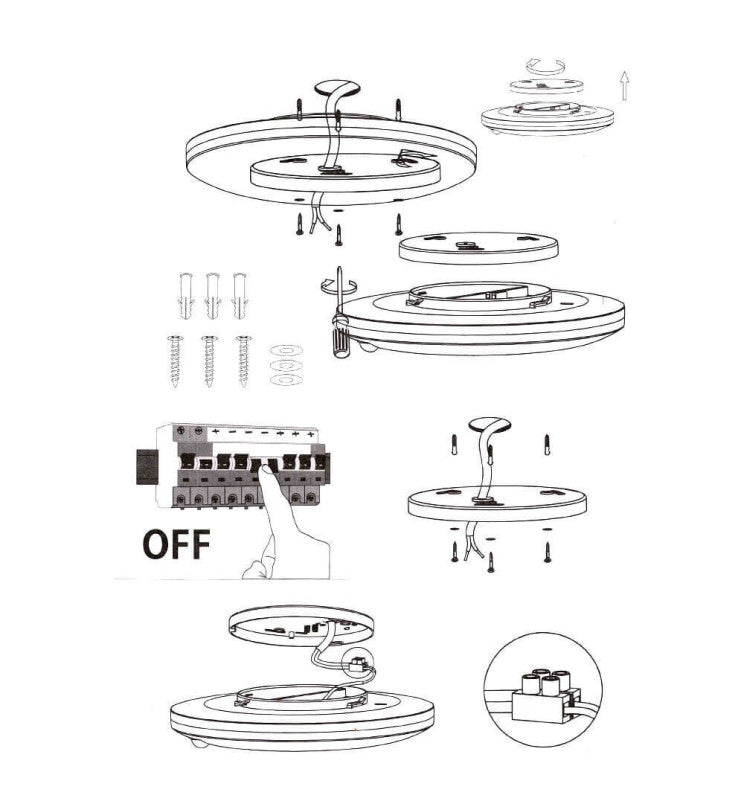 OFF