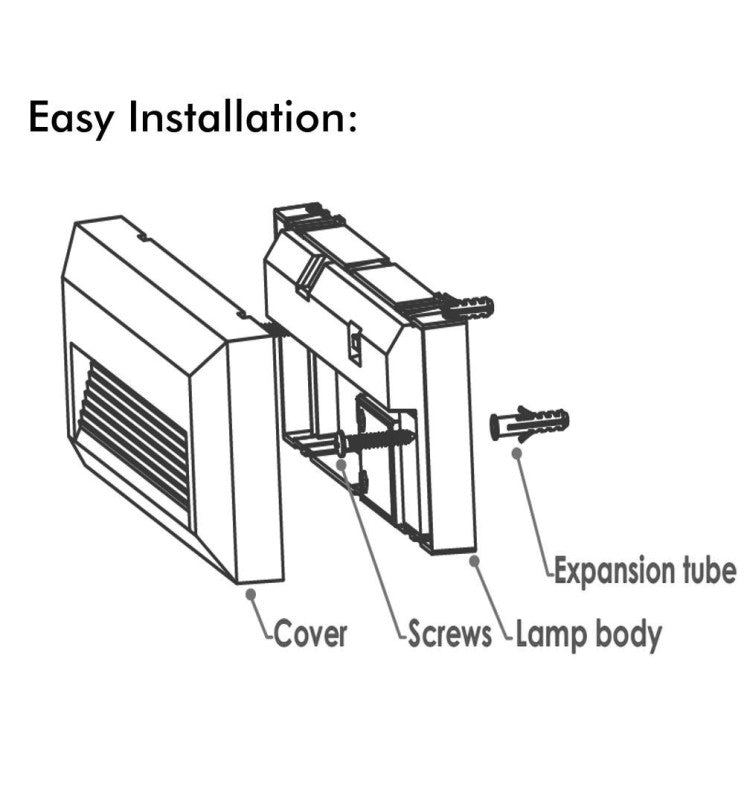 Easy Installation:

Expansion tube

Cover

Screws

Lamp body