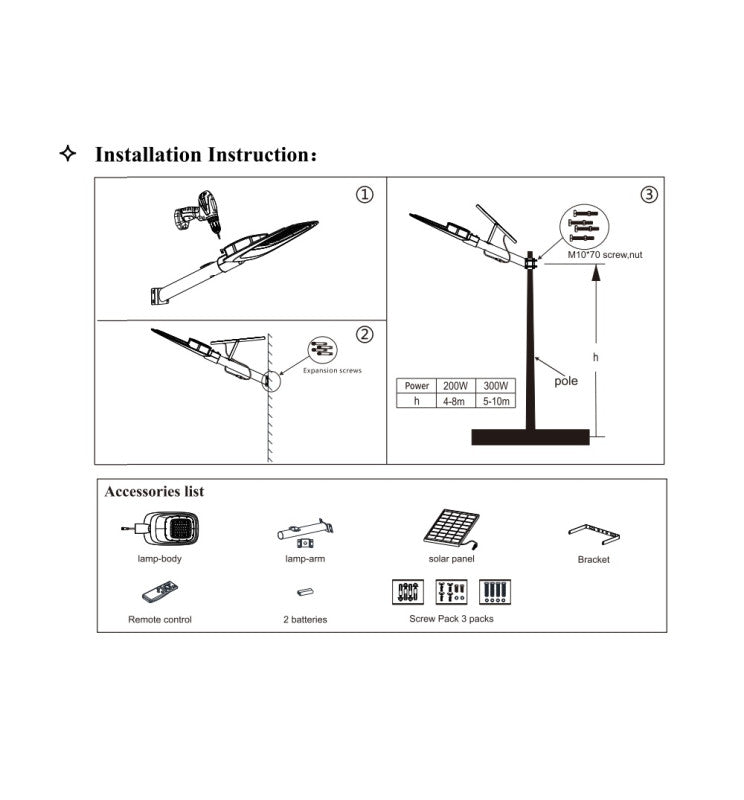 ✧ Installation Instruction：

①

②

Expansion screws

③

M10*70 screw,nut

h

pole

| Power | 200W | 300W |
|---|---|---|
| h | 4-8m | 5-10m |

Accessories list

lamp-body

lamp-arm

solar panel

Bracket

Remote control

2 batteries

Screw Pack 3 packs