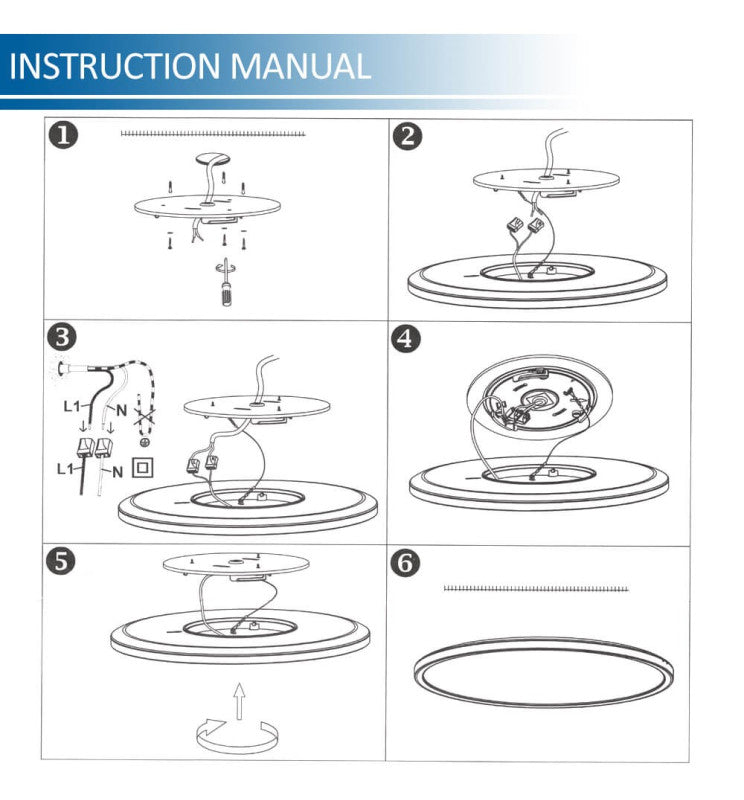 INSTRUCTION MANUAL

1

2

3

L1

N

L1

N

4

5

6