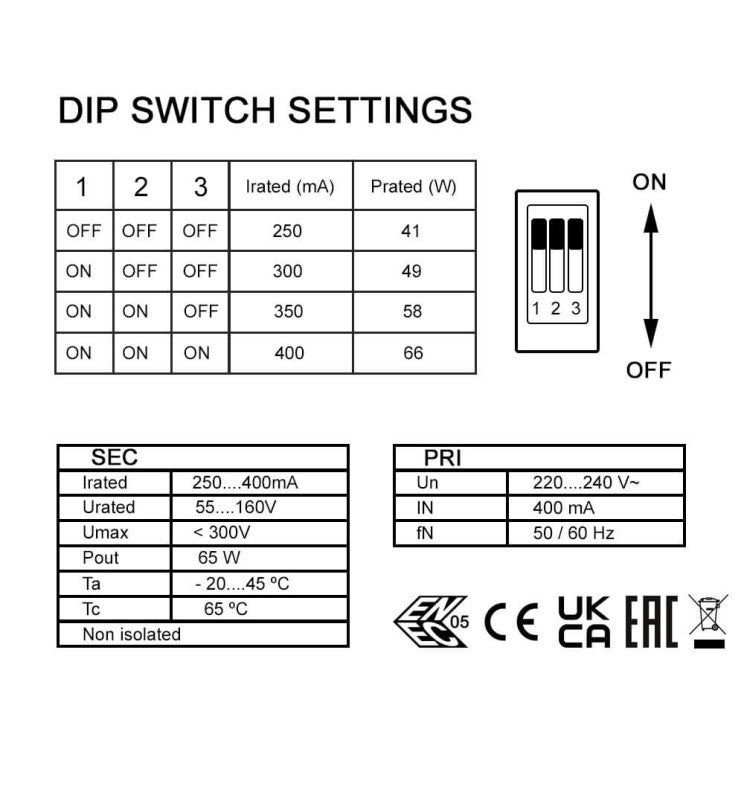 DIP SWITCH SETTINGS

| 1 | 2 | 3 | Irated (mA) | Prated (W) |
|---|---|---|---|---|
| OFF | OFF | OFF | 250 | 41 |
| ON | OFF | OFF | 300 | 49 |
| ON | ON | OFF | 350 | 58 |
| ON | ON | ON | 400 | 66 |

ON
1 2 3
OFF

| SEC | |
|---|---|
| Irated | 250....400mA |
| Urated | 55....160V |
| Umax | < 300V |
| Pout | 65 W |
| Ta | - 20....45 ºC |
| Tc | 65 ºC |
| Non isolated | |

| PRI | |
|---|---|
| Un | 220....240 V~ |
| IN | 400 mA |
| fN | 50 / 60 Hz |

ENEC 05 CE UK CA EAC