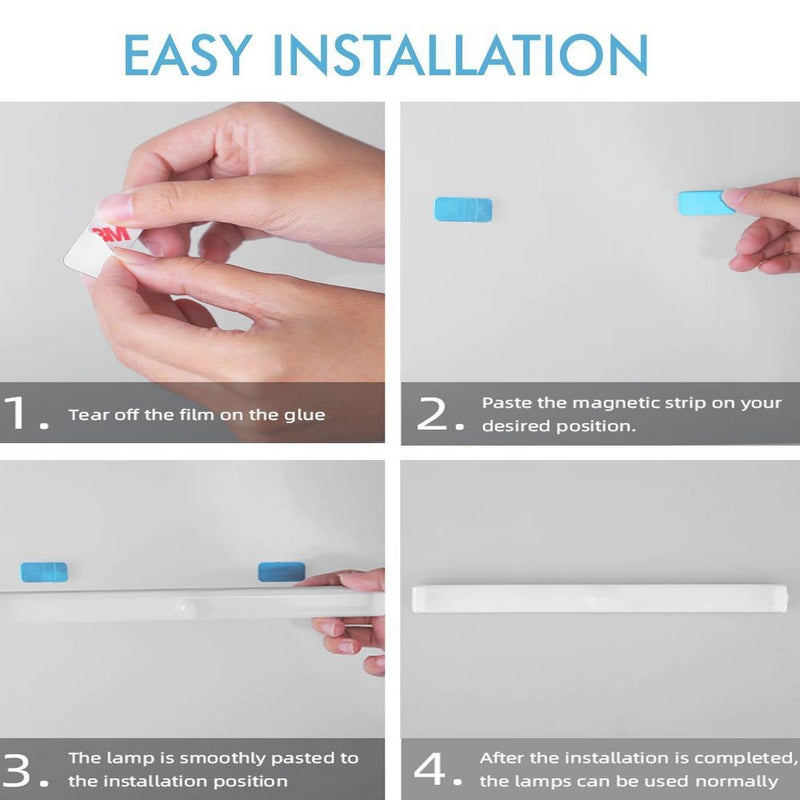 EASY INSTALLATION

3M

1. Tear off the film on the glue

2. Paste the magnetic strip on your desired position.

3. The lamp is smoothly pasted to the installation position

4. After the installation is completed, the lamps can be used normally