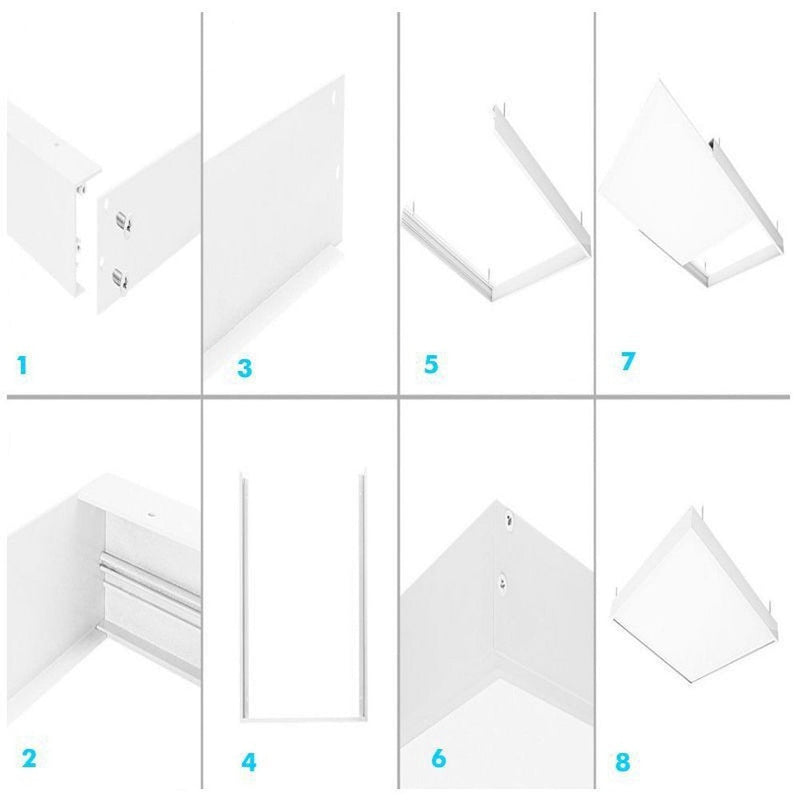 1

3

5

7

2

4

6

8