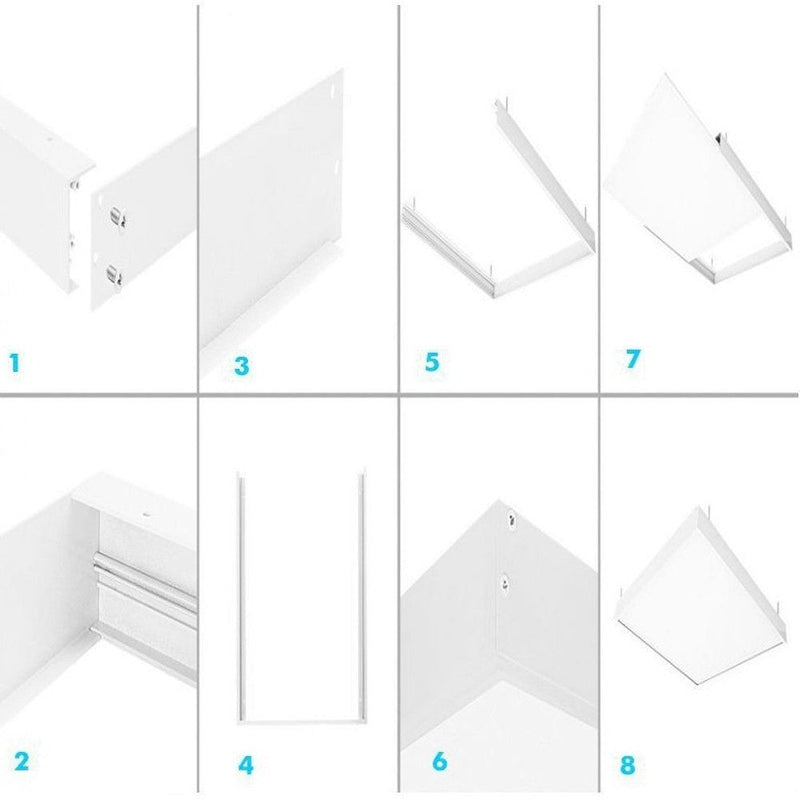 1

3

5

7

2

4

6

8