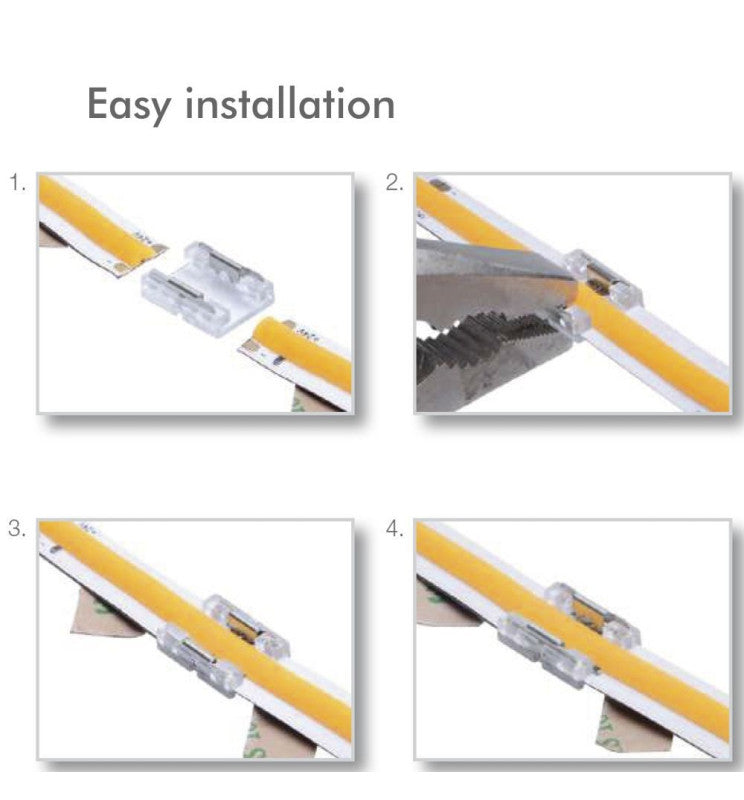 Easy installation

1.

2.

3.

4.