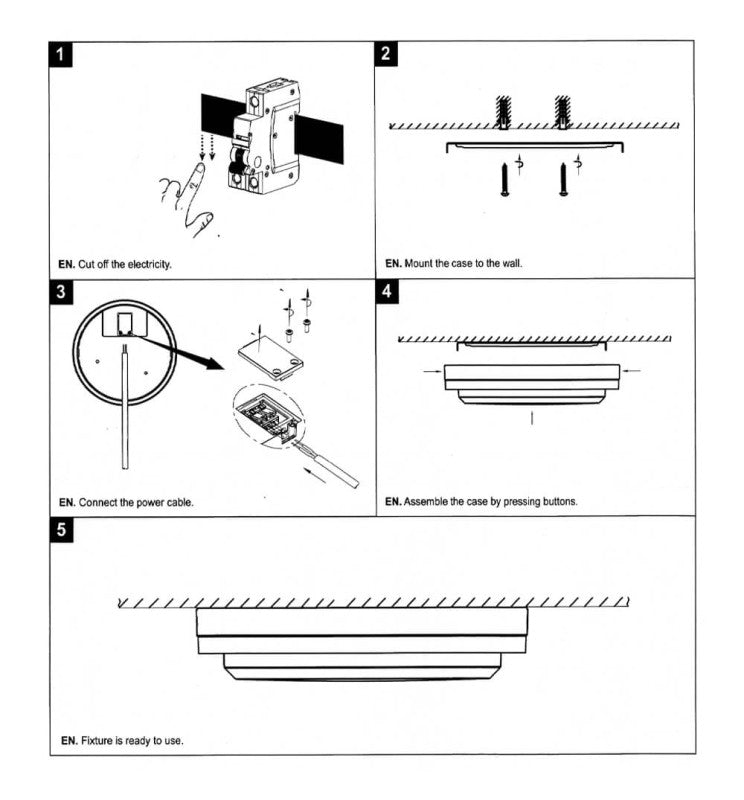 1

EN. Cut off the electricity.

2

EN. Mount the case to the wall.

3

EN. Connect the power cable.

4

EN. Assemble the case by pressing buttons.

5

EN. Fixture is ready to use.