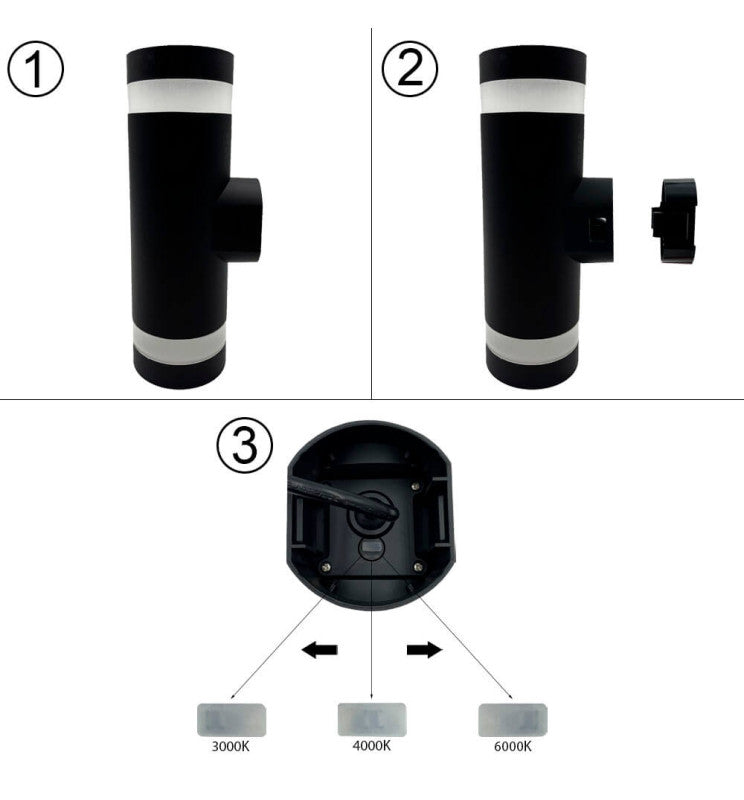 ①

②

③

3000K

4000K

6000K